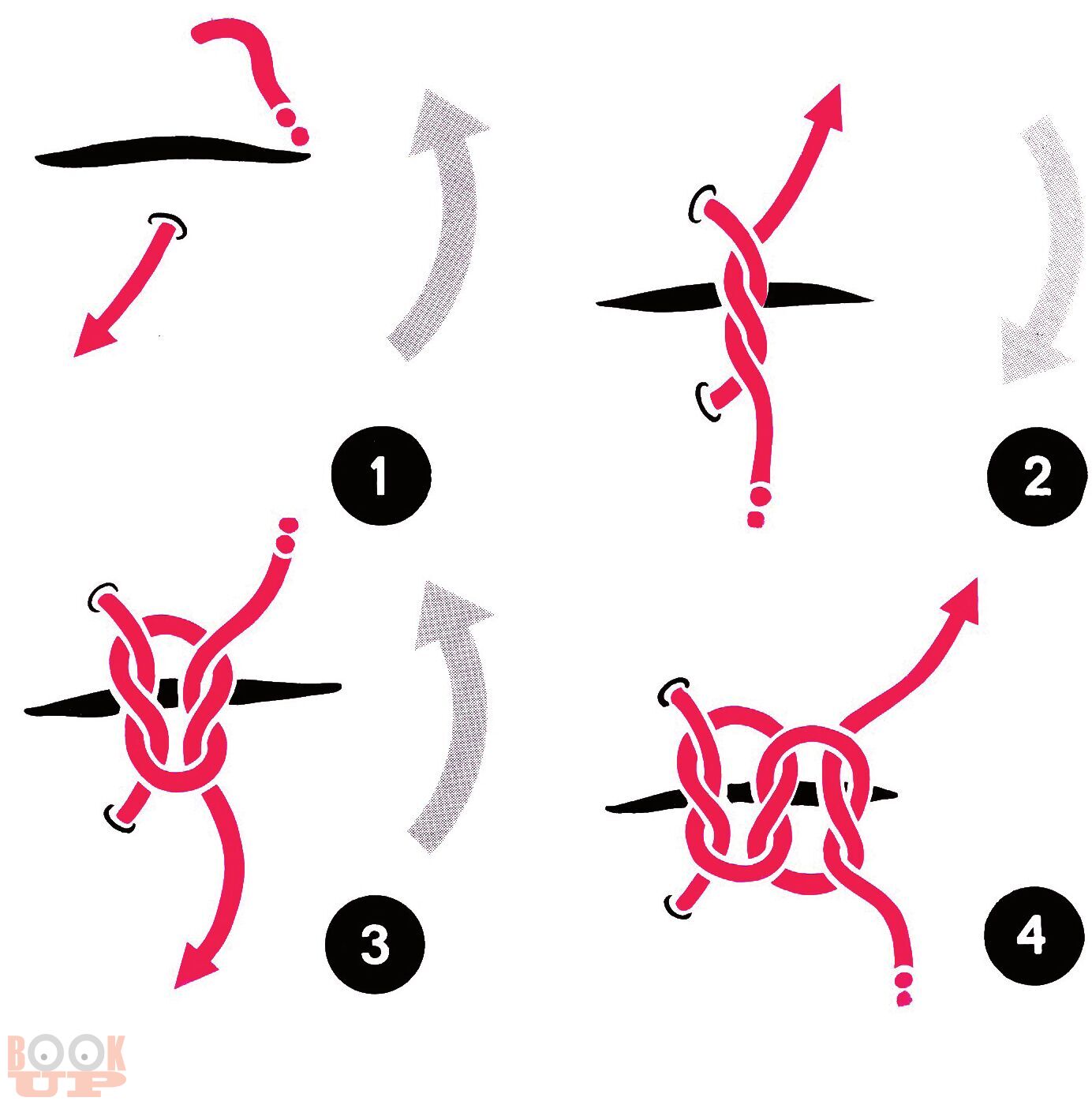 1

2

3

4

BOOK
UP