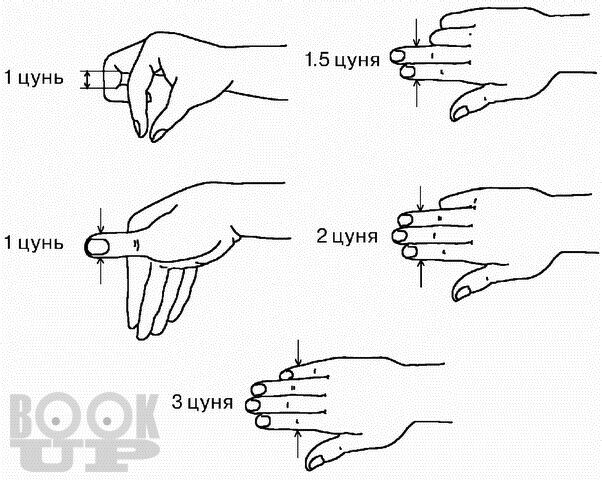 1 цунь

1.5 цуня

1 цунь

2 цуня

3 цуня

BOOK UP