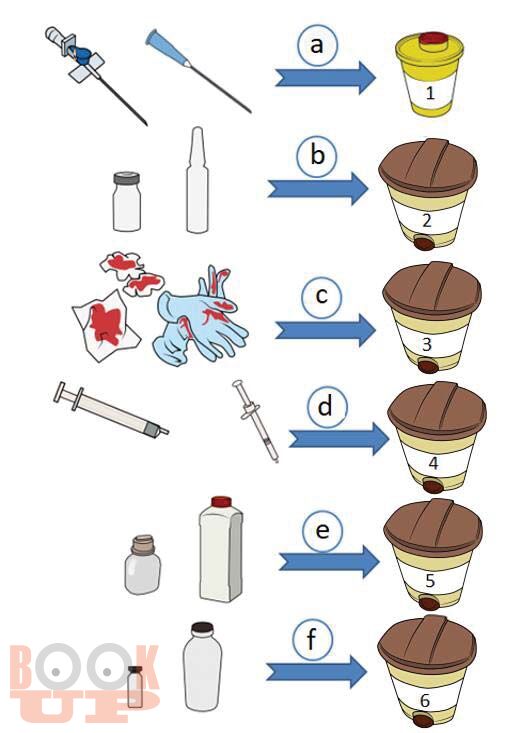 a
1
b
2
c
3
d
4
e
5
f
6
BOOK UP